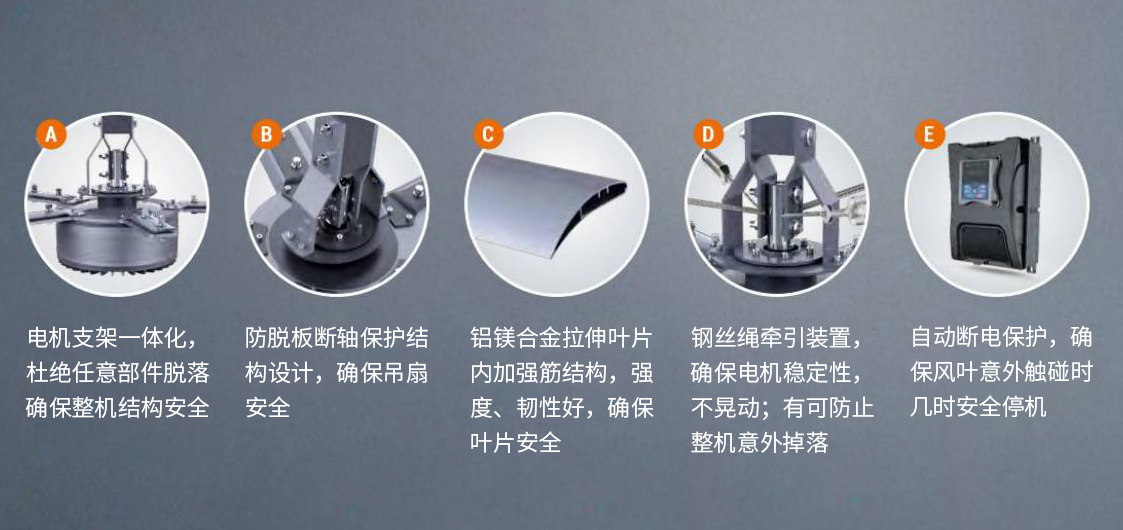 A

电机支架一体化，杜绝任意部件脱落确保整机结构安全

B

防脱板断轴保护结构设计，确保吊扇安全

C

铝镁合金拉伸叶片内加强筋结构，强度、韧性好，确保叶片安全

D

钢丝绳牵引装置，确保电机稳定性，不晃动；有可防止整机意外掉落

E

自动断电保护，确保风叶意外触碰时几时安全停机